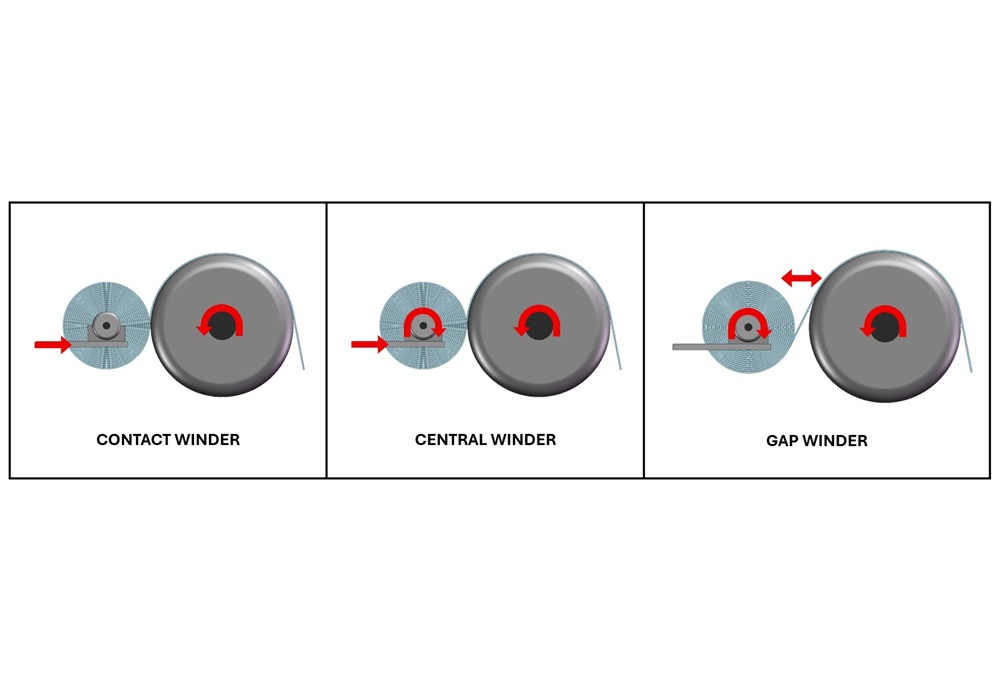 CONTACT WINDER

CENTRAL WINDER

GAP WINDER